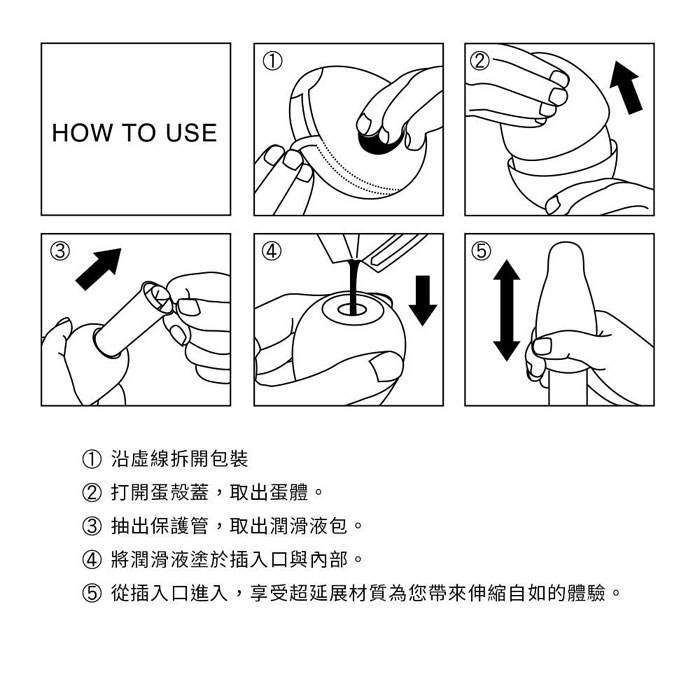 HOW TO USE

①

②

③

④

⑤

① 沿虛線拆開包裝
② 打開蛋殼蓋，取出蛋體。
③ 抽出保護管，取出潤滑液包。
④ 將潤滑液塗於插入口與內部。
⑤ 從插入口進入，享受超延展材質為您帶來伸縮自如的體驗。