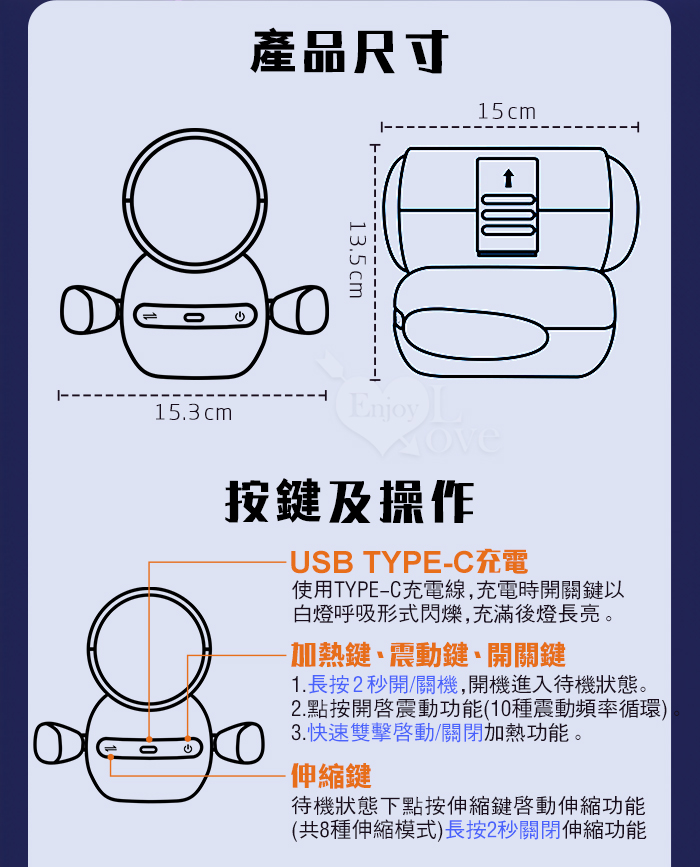 產品尺寸

15cm

13.5cm

15.3cm

Enjoy Love

按鍵及操作

USB TYPE-C充電

使用TYPE-C充電線，充電時開關鍵以白燈呼吸形式閃爍，充滿後燈長亮。

加熱鍵、震動鍵、開關鍵

1.長按2秒開/關機，開機進入待機狀態。
2.點按開啓震動功能(10種震動頻率循環)。
3.快速雙擊啓動/關閉加熱功能。

伸縮鍵

待機狀態下點按伸縮鍵啓動伸縮功能(共8種伸縮模式)長按2秒關閉伸縮功能