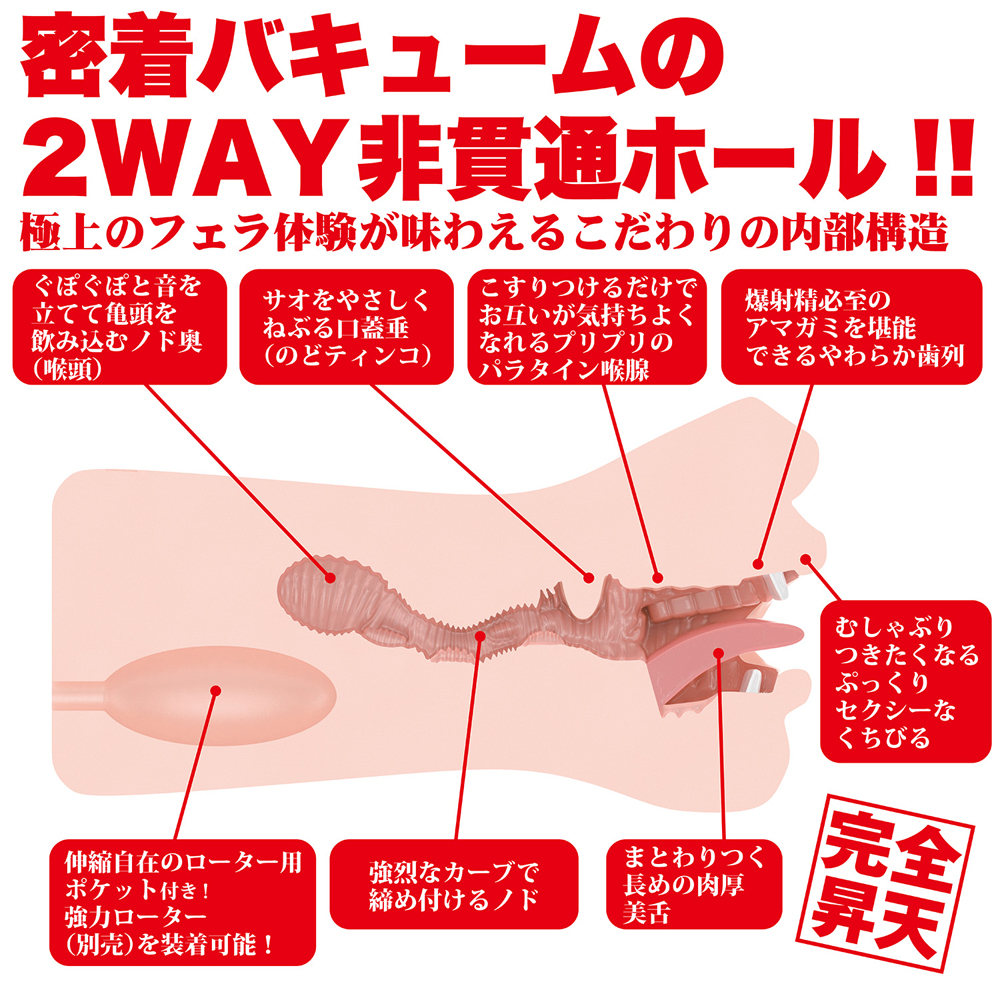 密着バキュームの
2WAY非貫通ホール!!
極上のフェラ体験が味わえるこだわりの内部構造

ぐぽぐぽと音を立てて亀頭を飲み込むノド奥（喉頭）

サオをやさしくねぶる口蓋垂（のどティンコ）

こすりつけるだけでお互いが気持ちよくなれるプリプリのパラタイン喉腺

爆射精必至のアマガミを堪能できるやわらか歯列

むしゃぶりつきたくなるぷっくりセクシーなくちびる

伸縮自在のローター用ポケット付き！強力ローター（別売）を装着可能！

強烈なカーブで締め付けるノド

まとわりつく長めの肉厚美舌

完全昇天